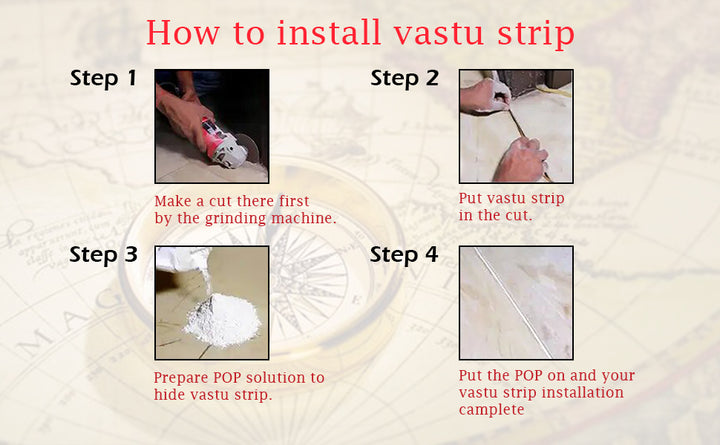 How to install vastu strip

Step 1

Make a cut there first by the grinding machine.

Step 2

Put vastu strip in the cut.

Step 3

Prepare POP solution to hide vastu strip.

Step 4

Put the POP on and your vastu strip installation camplete