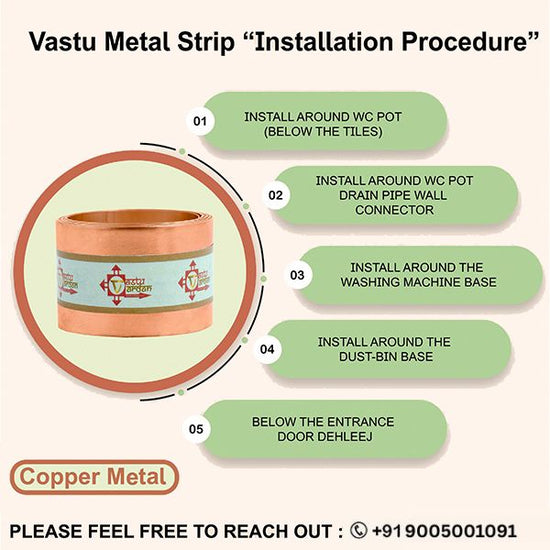 Vastu Metal Strip “Installation Procedure”

01 INSTALL AROUND WC POT (BELOW THE TILES)

02 INSTALL AROUND WC POT DRAIN PIPE WALL CONNECTOR

03 INSTALL AROUND THE WASHING MACHINE BASE

04 INSTALL AROUND THE DUST-BIN BASE

05 BELOW THE ENTRANCE DOOR DEHLEEJ

Vastu Vardan

Copper Metal

PLEASE FEEL FREE TO REACH OUT : +91 9005001091